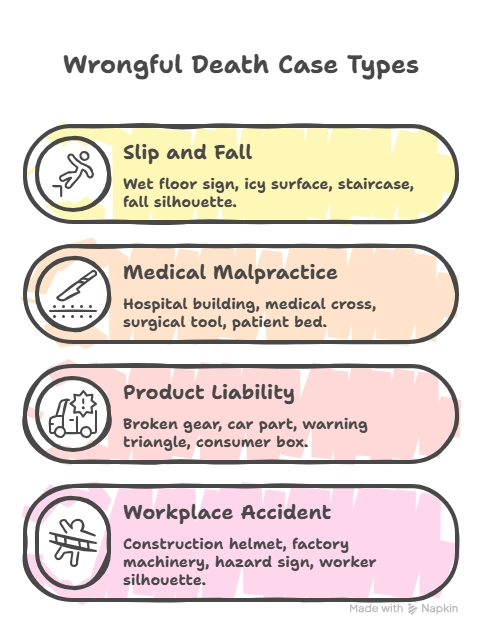 Wrongful Death Case Types

Slip and Fall

Wet floor sign, icy surface, staircase, fall silhouette.

Medical Malpractice

Hospital building, medical cross, surgical tool, patient bed.

Product Liability

Broken gear, car part, warning triangle, consumer box.

Workplace Accident

Construction helmet, factory machinery, hazard sign, worker silhouette.

Made with Napkin