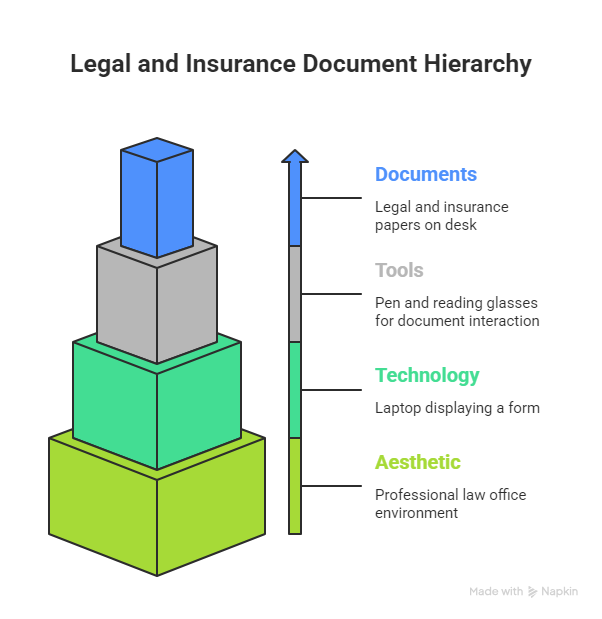 Legal and Insurance Document Hierarchy

Documents

Legal and insurance papers on desk

Tools

Pen and reading glasses for document interaction

Technology

Laptop displaying a form

Aesthetic

Professional law office environment

Made with Napkin