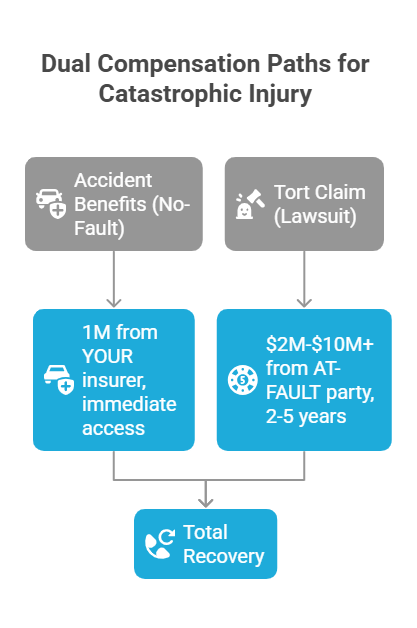 Dual Compensation Paths for Catastrophic Injury

Accident Benefits (No-Fault)

Tort Claim (Lawsuit)

1M from YOUR insurer, immediate access

\$2M-\$10M+ from AT-FAULT party, 2-5 years

Total Recovery